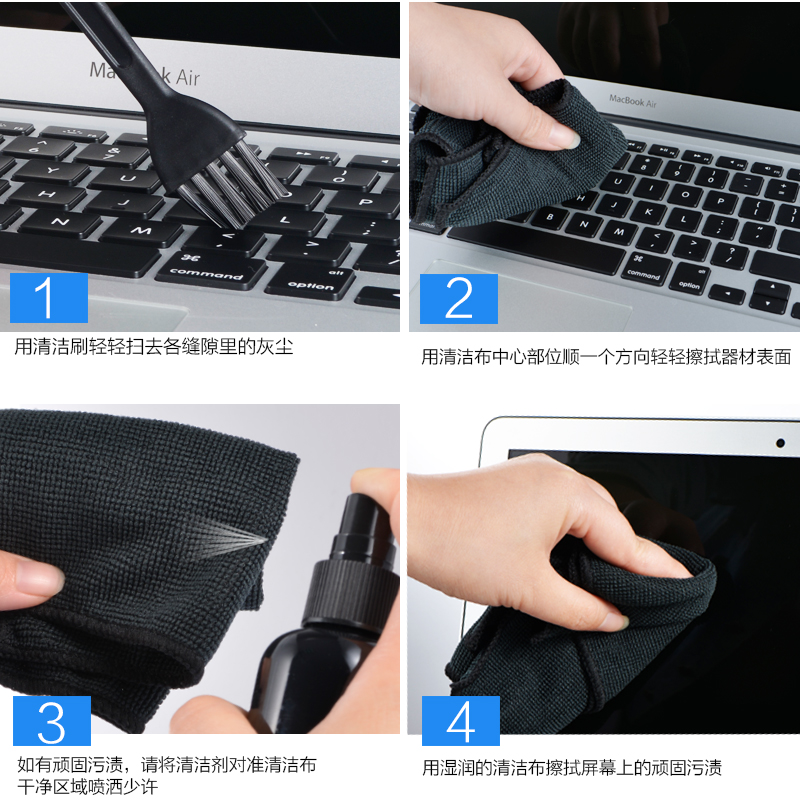 MacBook Air

command

option

1

用清洁刷轻轻扫去各缝隙里的灰尘

MacBook Air

command

option

2

用清洁布中心部位顺一个方向轻轻擦拭器材表面

3

如有顽固污渍，请将清洁剂对准清洁布干净区域喷洒少许

4

用湿润的清洁布擦拭屏幕上的顽固污渍